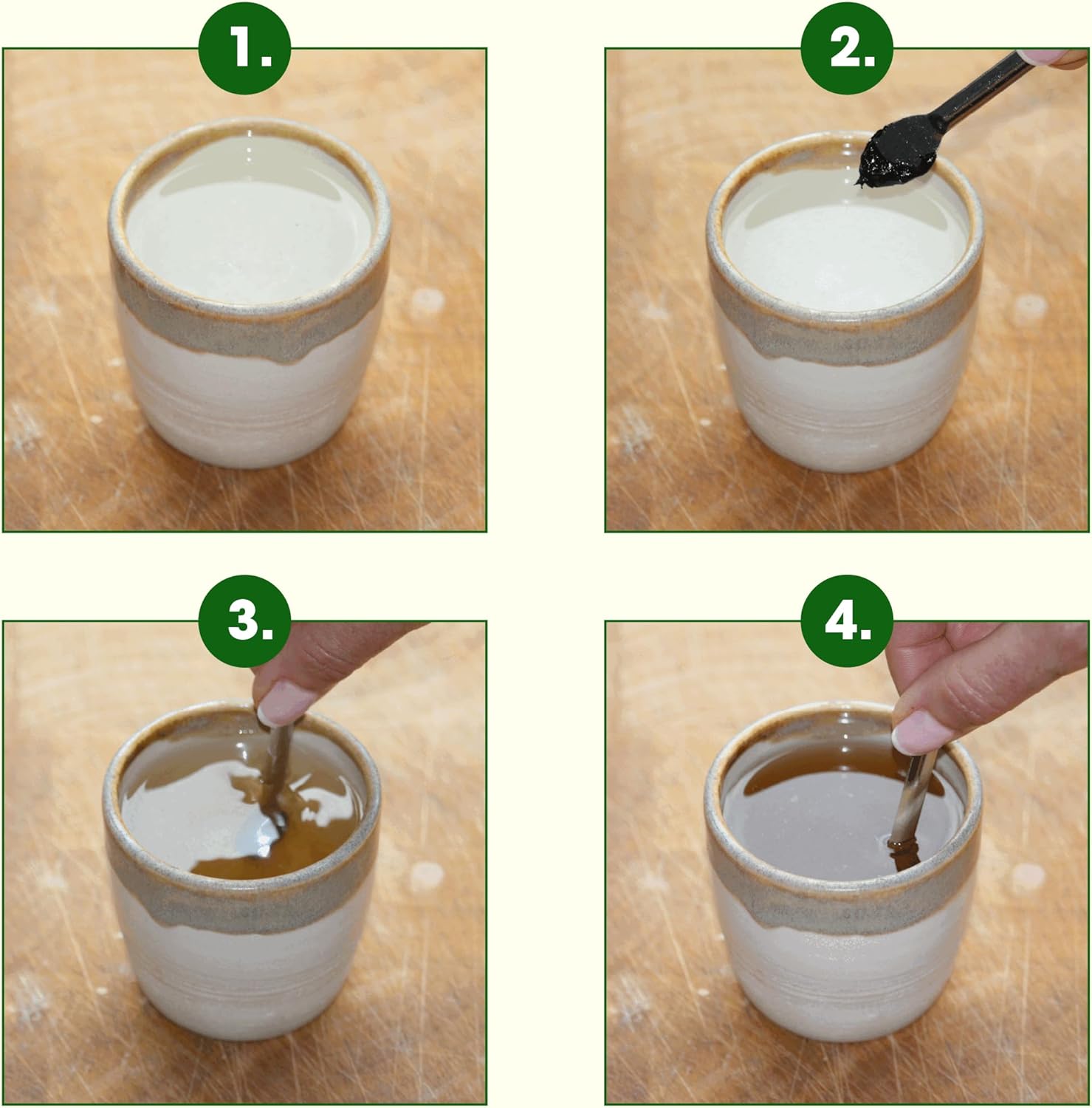 1.

2.

3.

4.