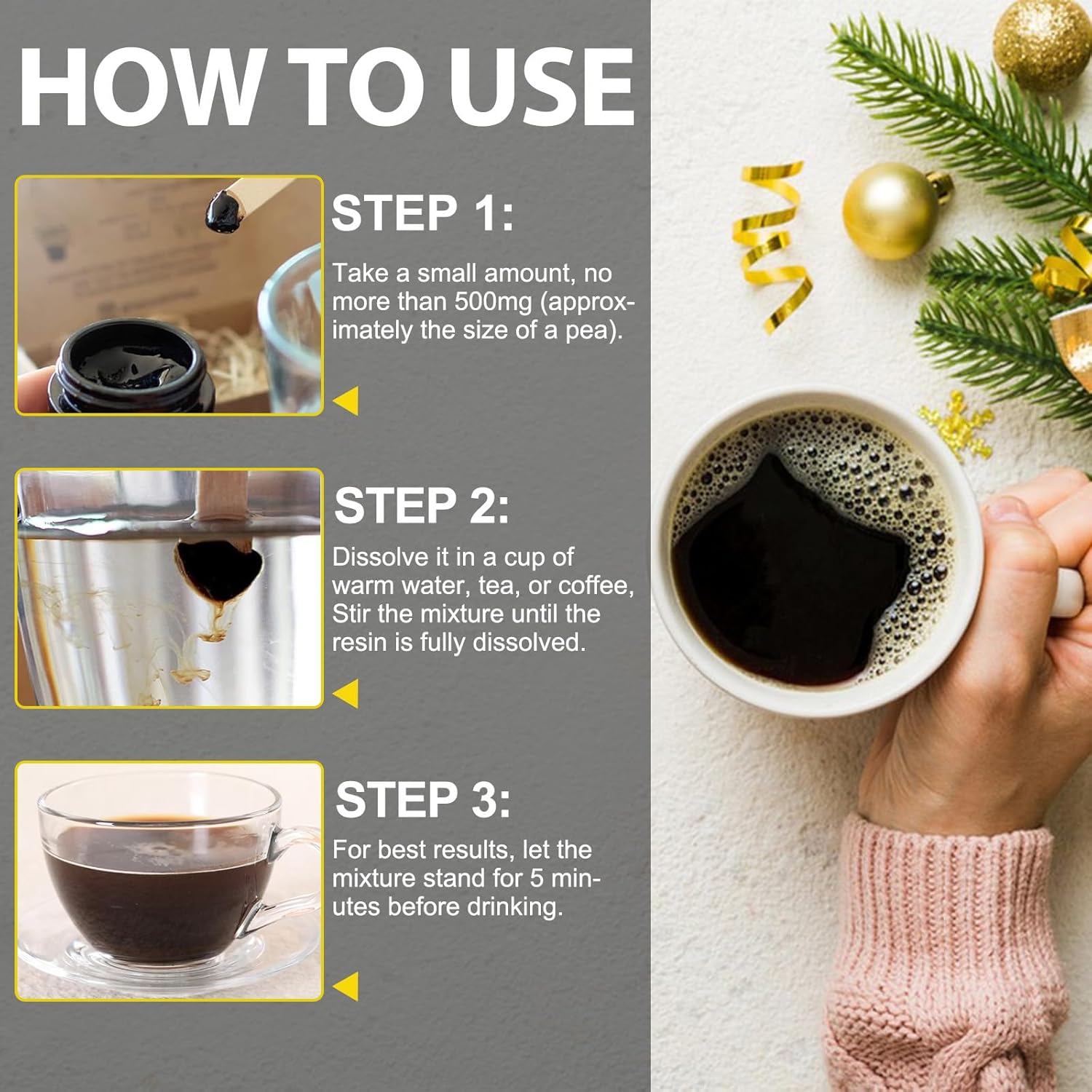 HOW TO USE

STEP 1:

Take a small amount, no more than 500mg (approximately the size of a pea).

STEP 2:

Dissolve it in a cup of warm water, tea, or coffee, Stir the mixture until the resin is fully dissolved.

STEP 3:

For best results, let the mixture stand for 5 minutes before drinking.